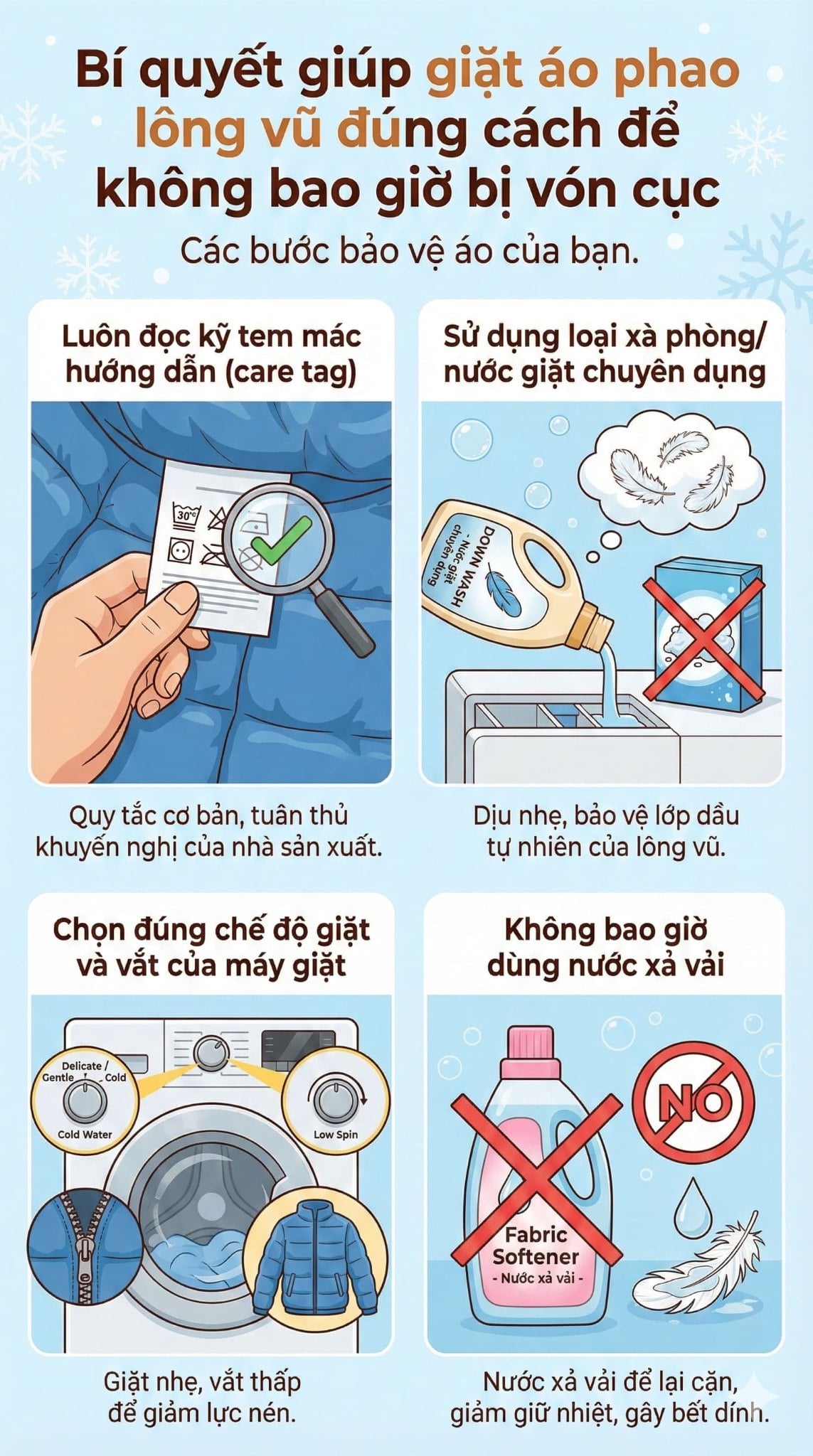 Bí quyết giúp giặt áo phao lông vũ đúng cách để không bao giờ bị vón cục

Các bước bảo vệ áo của bạn.

Luôn đọc kỹ tem mác hướng dẫn (care tag)

30°C

Quy tắc cơ bản, tuân thủ khuyến nghị của nhà sản xuất.

Sử dụng loại xà phòng/ nước giặt chuyên dụng

DOWN WASH
- Nước giặt chuyên dụng

Dịu nhẹ, bảo vệ lớp dầu tự nhiên của lông vũ.

Chọn đúng chế độ giặt và vắt của máy giặt

Delicate / Gentle
Cold
Cold Water
Low Spin

Giặt nhẹ, vắt thấp để giảm lực nén.

Không bao giờ dùng nước xả vải

NO

Fabric Softener
- Nước xả vải -

Nước xả vải để lại cặn, giảm giữ nhiệt, gây bết dính.